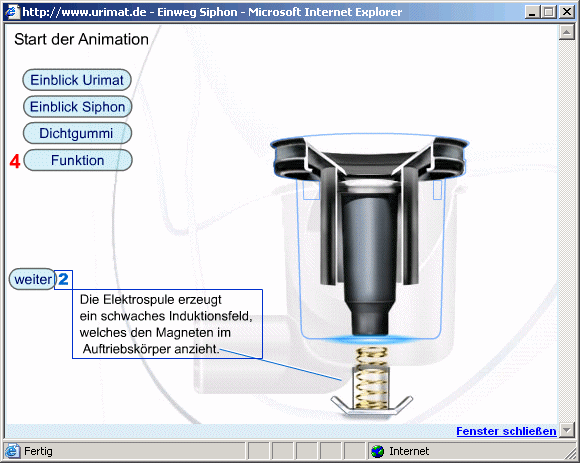 http://www.urimat.de - Einweg Siphon - Microsoft Internet Explorer

Start der Animation

Einblick Urimat

Einblick Siphon

Dichtgummi

4 Funktion

weiter 2

Die Elektrospule erzeugt ein schwaches Induktionsfeld, welches den Magneten im Auftriebskörper anzieht.

Fenster schließen

Fertig

Internet