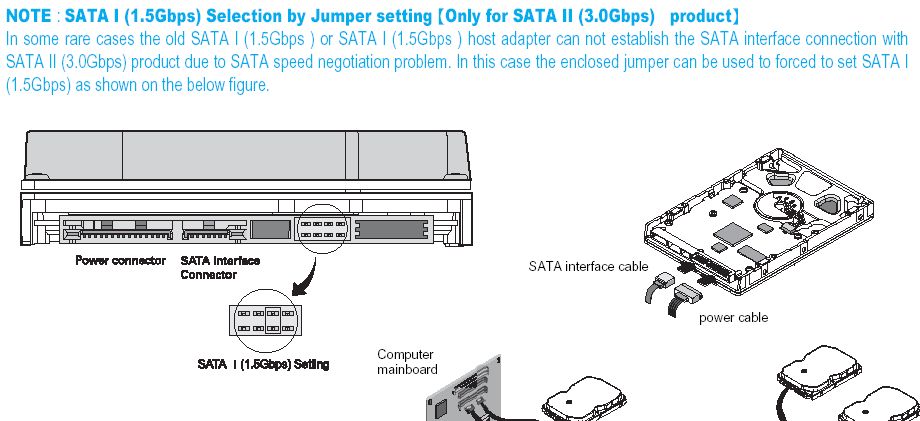 NOTE : SATA I (1.5Gbps) Selection by Jumper setting【Only for SATA II (3.0Gbps) product】
In some rare cases the old SATA I (1.5Gbps ) or SATA I (1.5Gbps ) host adapter can not establish the SATA interface connection with SATA II (3.0Gbps) product due to SATA speed negotiation problem. In this case the enclosed jumper can be used to forced to set SATA I (1.5Gbps) as shown on the below figure.

Power connector

SATA Interface Connector

SATA I (1.5Gbps) Setting

SATA interface cable

power cable

Computer mainboard