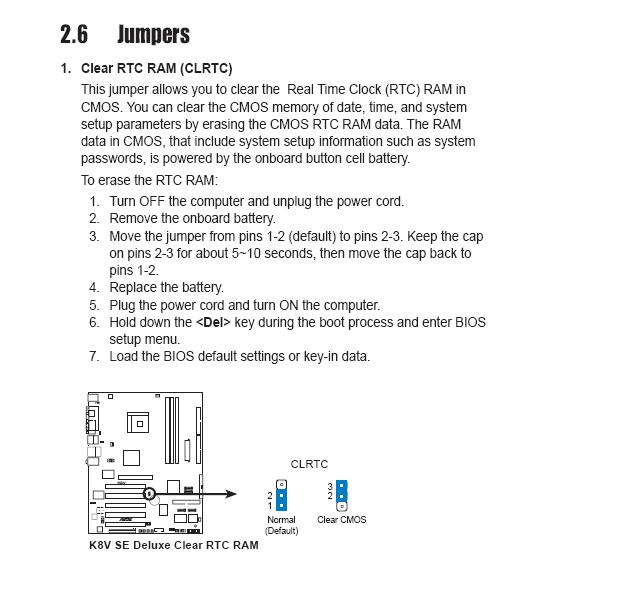 2.6 Jumpers

1. Clear RTC RAM (CLRTC)

This jumper allows you to clear the Real Time Clock (RTC) RAM in CMOS. You can clear the CMOS memory of date, time, and system setup parameters by erasing the CMOS RTC RAM data. The RAM data in CMOS, that include system setup information such as system passwords, is powered by the onboard button cell battery.

To erase the RTC RAM:

1. Turn OFF the computer and unplug the power cord.
2. Remove the onboard battery.
3. Move the jumper from pins 1-2 (default) to pins 2-3. Keep the cap on pins 2-3 for about 5~10 seconds, then move the cap back to pins 1-2.
4. Replace the battery.
5. Plug the power cord and turn ON the computer.
6. Hold down the <Del> key during the boot process and enter BIOS setup menu.
7. Load the BIOS default settings or key-in data.

CLRTC

2
1
Normal
(Default)

3
2
Clear CMOS

K8V SE Deluxe Clear RTC RAM